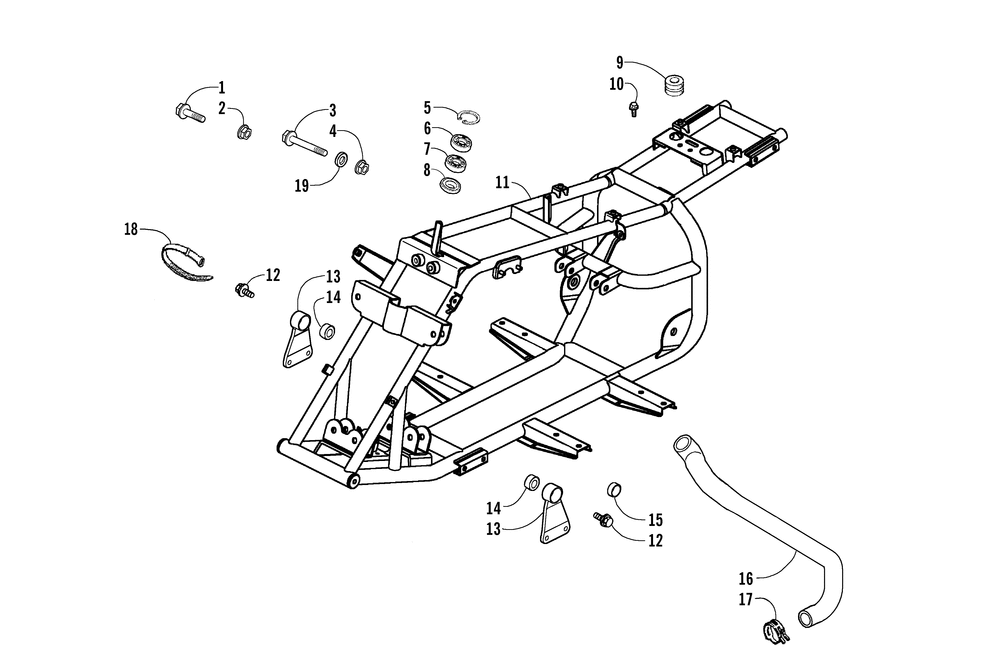 1
2
3
4
19
5
6
7
8
9
10
11
18
12
13
14
14
13
15
12
16
17